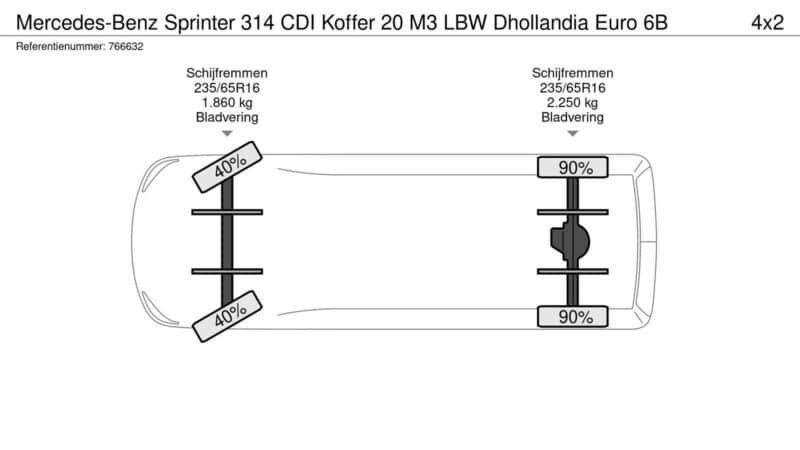 Mercedes-Benz Sprinter 314 CDI Koffer 20 M3 LBW Dhollandia Euro 6B 4x2
Referentienummer: 766632

Schijfremmen
235/65R16
1.860 kg
Bladvering

Schijfremmen
235/65R16
2.250 kg
Bladvering

40%
90%
40%
90%