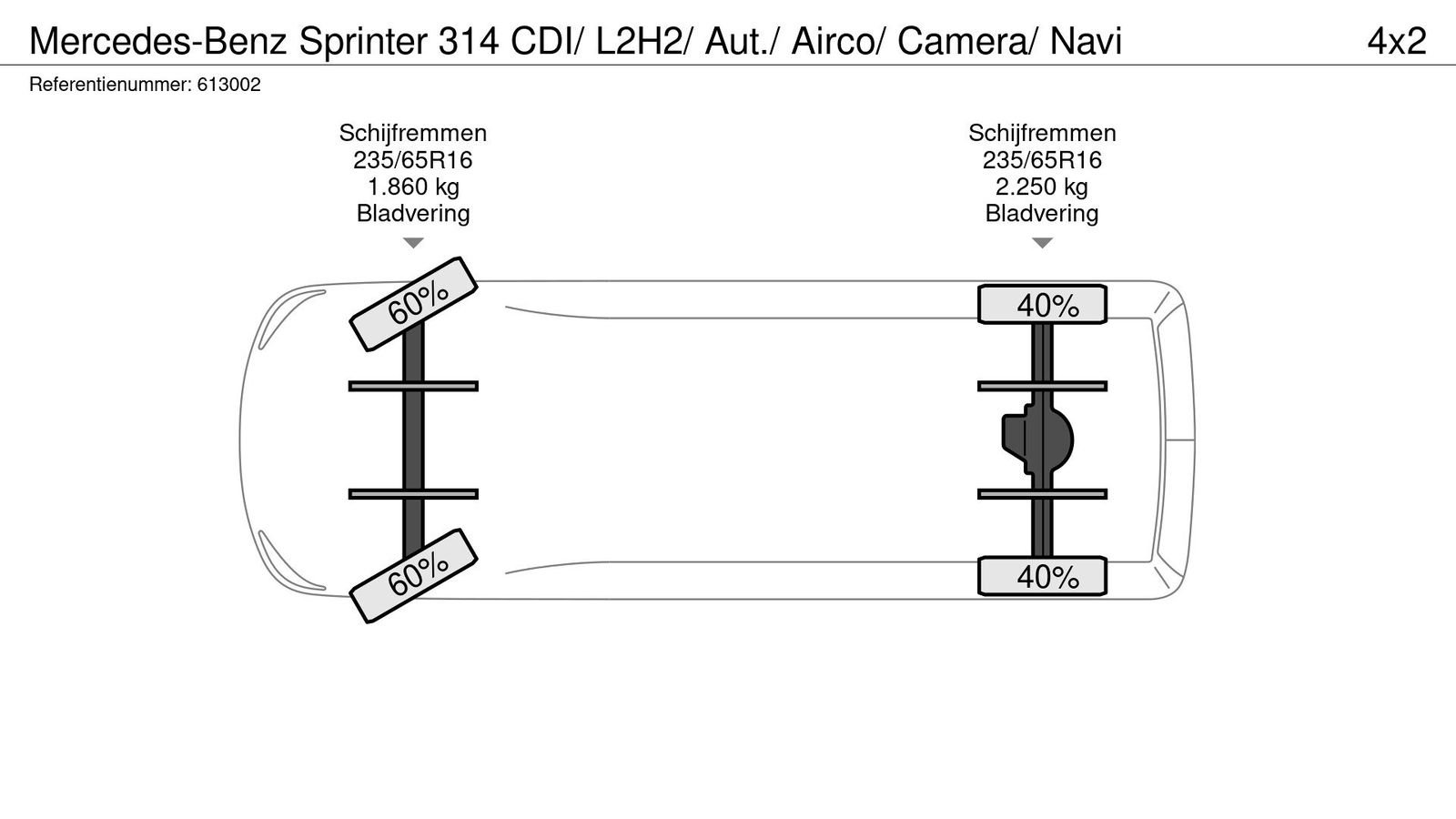 Mercedes-Benz Sprinter 314 CDI/ L2H2/ Aut./ Airco/ Camera/ Navi

4x2

Referentienummer: 613002

Schijfremmen
235/65R16
1.860 kg
Bladvering

Schijfremmen
235/65R16
2.250 kg
Bladvering

60%

40%

60%

40%