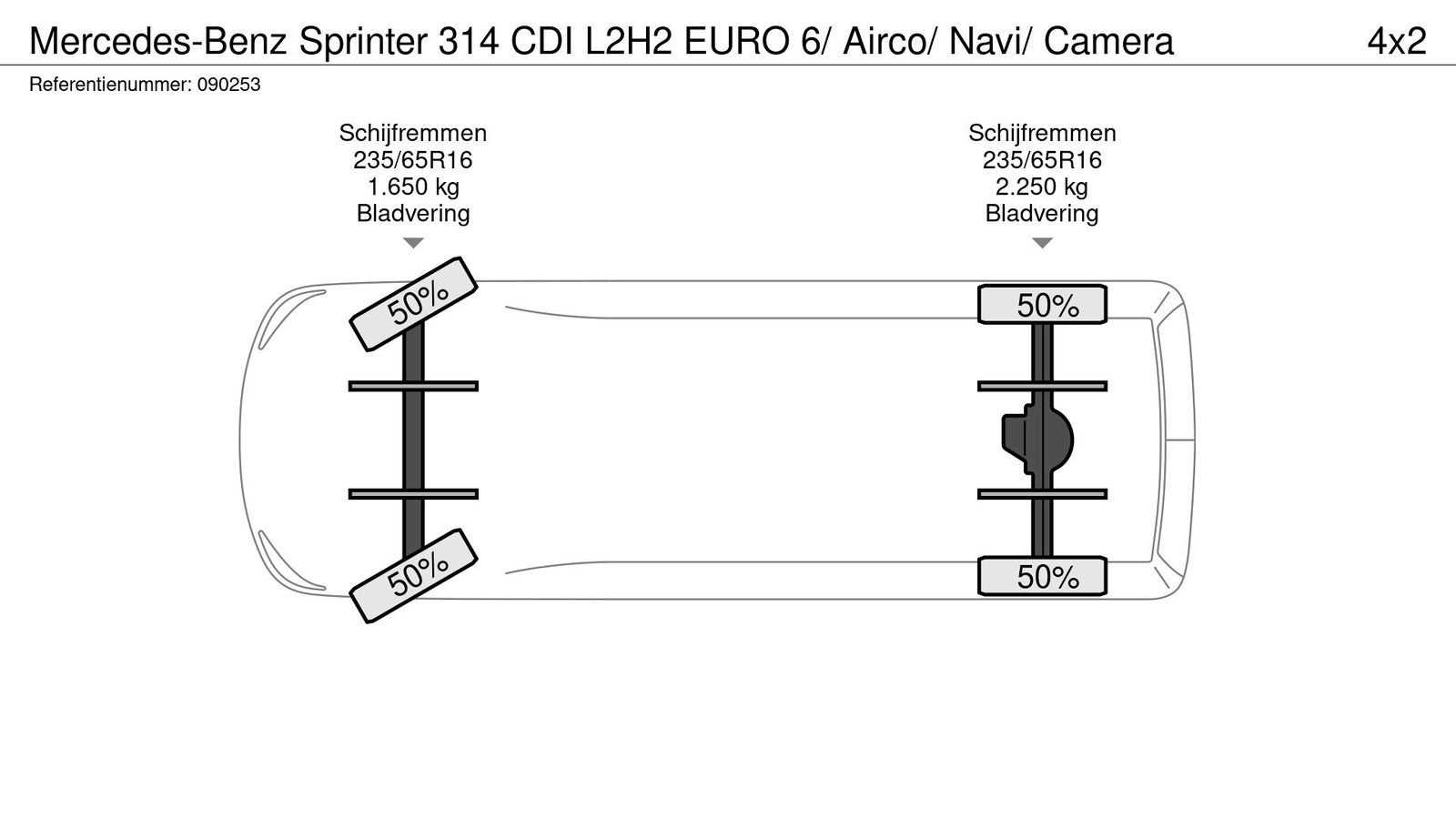 Mercedes-Benz Sprinter 314 CDI L2H2 EURO 6/ Airco/ Navi/ Camera

4x2

Referentienummer: 090253

Schijfremmen
235/65R16
1.650 kg
Bladvering

Schijfremmen
235/65R16
2.250 kg
Bladvering

50%

50%

50%

50%